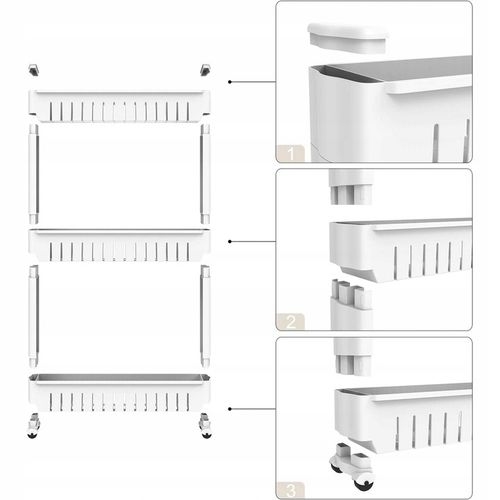 1

2

3