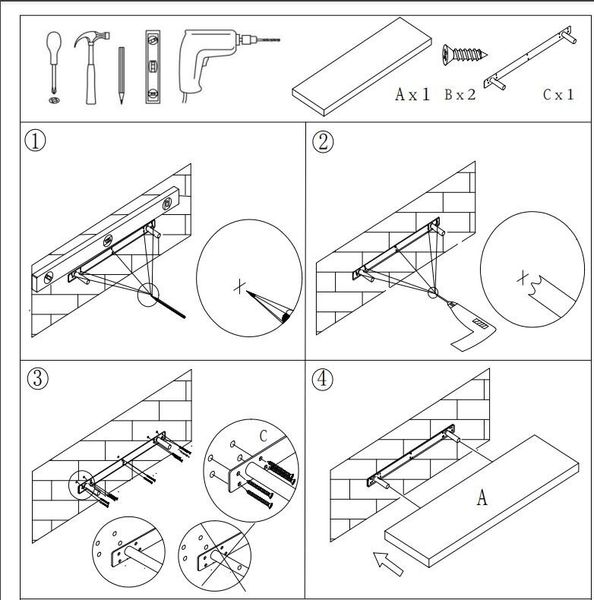 A x 1 B x 2 C x 1

①

②

③

C

④

A