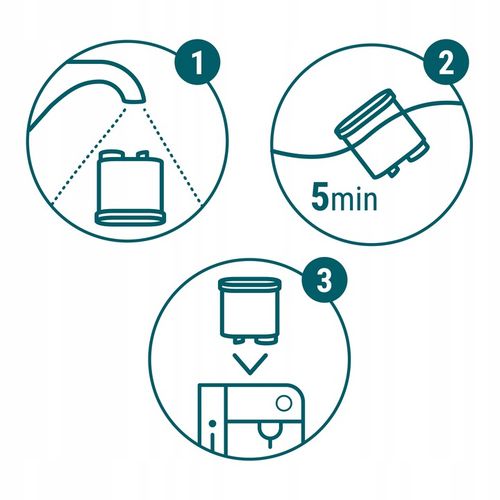 1

2

5min

3