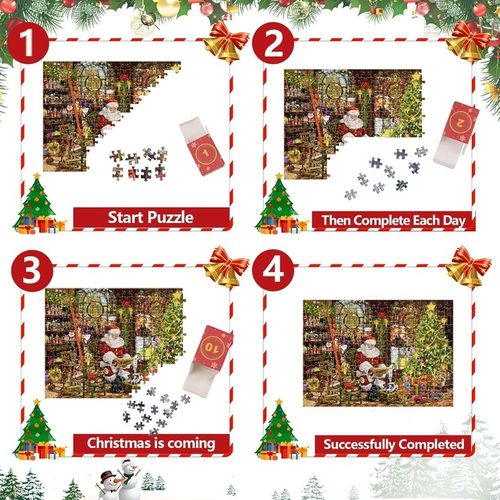 1

1

Start Puzzle

2

2

Then Complete Each Day

3

10

Christmas is coming

4

Successfully Completed