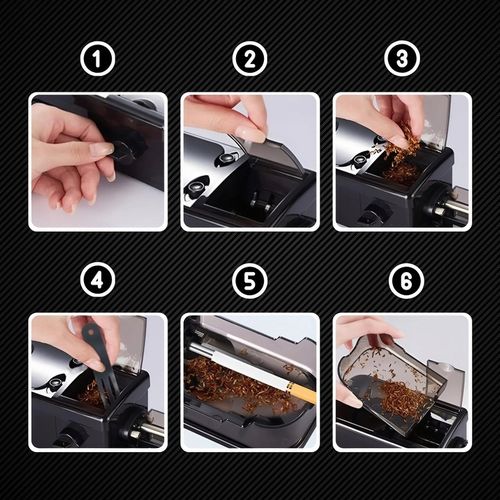 1
2
3
4
5
6