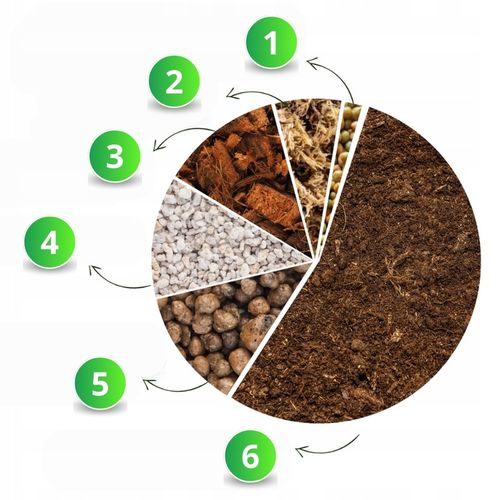 1
2
3
4
5
6