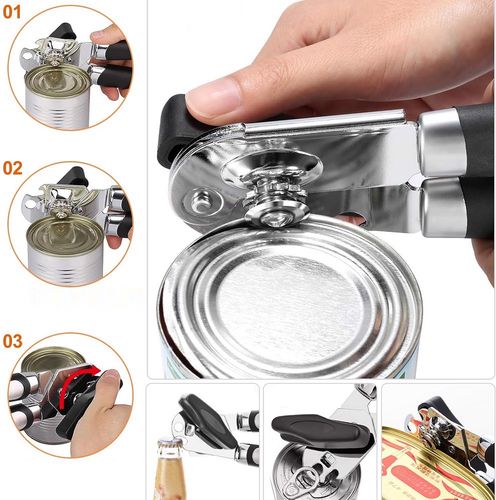 01

02

03