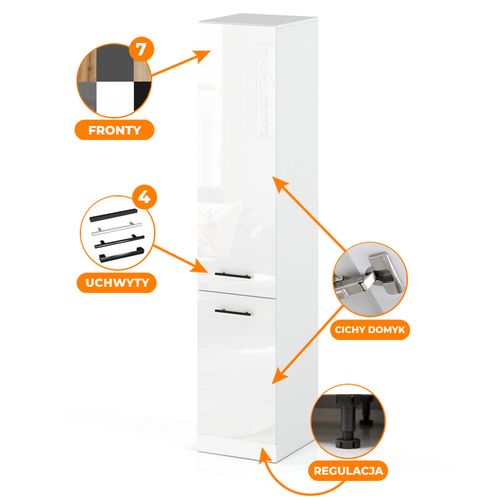 7

FRONTY

4

UCHWYTY

CICHY DOMYK

REGULACJA