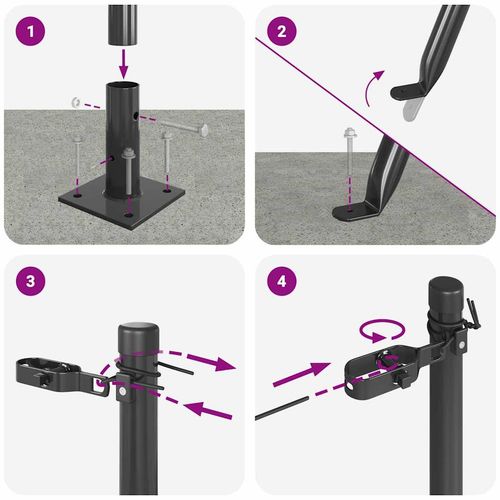 1

2

3

4