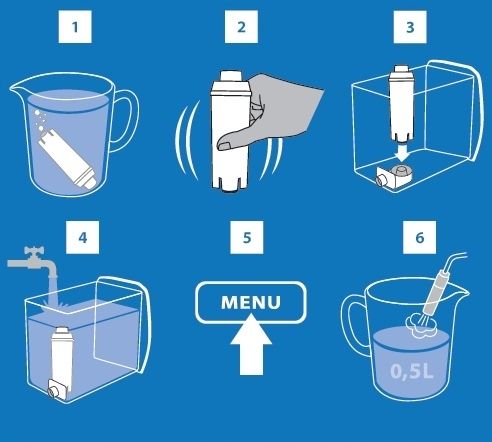 1

2

3

4

5

MENU

6

0,5L