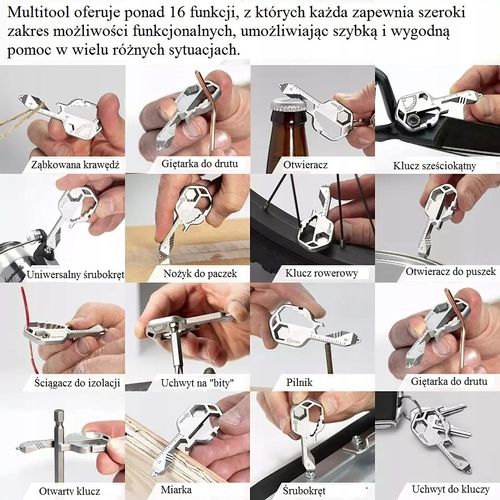 Multitool oferuje ponad 16 funkcji, z których każda zapewnia szeroki zakres możliwości funkcjonalnych, umożliwiając szybką i wygodną pomoc w wielu różnych sytuacjach.

Ząbkowana krawędź
Giętarka do drutu
Otwieracz
Klucz sześciokątny
Uniwersalny śrubokręt
Nożyk do paczek
Klucz rowerowy
Otwieracz do puszek
Ściągacz do izolacji
Uchwyt na "bity"
Pilnik
Giętarka do drutu
Otwarty klucz
Miarka
Śrubokręt
Uchwyt do kluczy