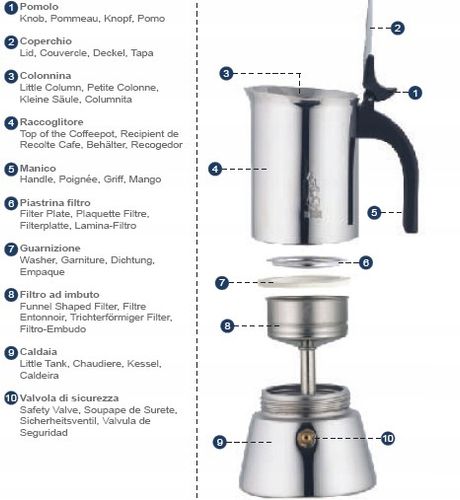 1 Pomolo
Knob, Pommeau, Knopf, Pomo

2 Coperchio
Lid, Couvercle, Deckel, Tapa

3 Colonnina
Little Column, Petite Colonne, Kleine Säule, Columnita

4 Raccoglitore
Top of the Coffeepot, Recipient de Recolte Cafe, Behälter, Recogedor

5 Manico
Handle, Poignée, Griff, Mango

6 Piastrina filtro
Filter Plate, Plaquette Filtre, Filterplatte, Lamina-Filtro

7 Guarnizione
Washer, Garniture, Dichtung, Empaque

8 Filtro ad imbuto
Funnel Shaped Filter, Filtre Entonnoir, Trichterförmiger Filter, Filtro-Embudo

9 Caldaia
Little Tank, Chaudiere, Kessel, Caldeira

10 Valvola di sicurezza
Safety Valve, Soupape de Surete, Sicherheitsventil, Valvula de Seguridad

2
3
1
4
5
6
7
8
9
10