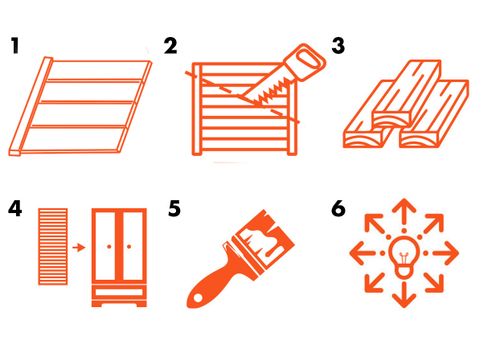 1
2
3
4
5
6