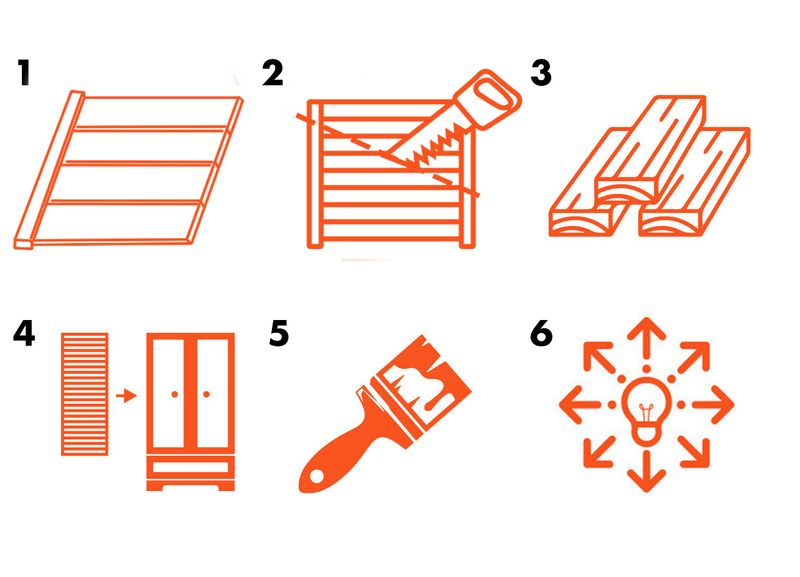 1
2
3
4
5
6