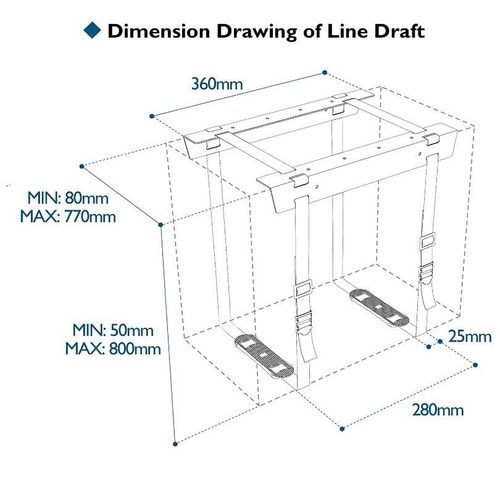 Dimension Drawing of Line Draft

360mm

MIN: 80mm
MAX: 770mm

MIN: 50mm
MAX: 800mm

25mm

280mm