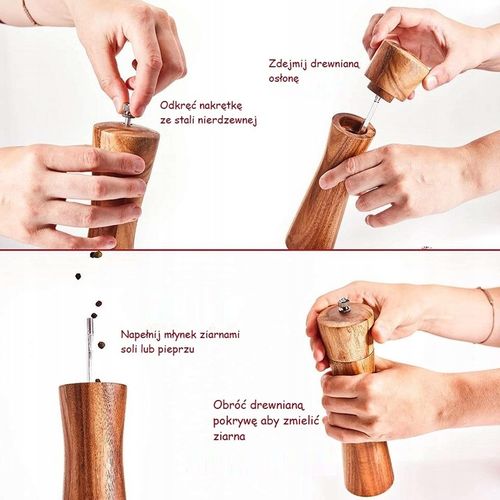 Odkręć nakrętkę ze stali nierdzewnej

Zdejmij drewnianą osłonę

Napełnij młynek ziarnami soli lub pieprzu

Obróć drewnianą pokrywę aby zmielić ziarna