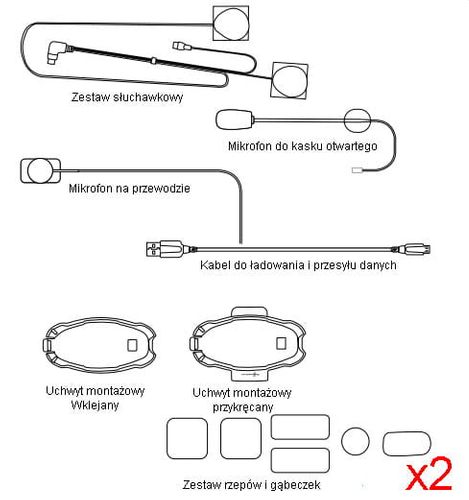 Zestaw słuchawkowy

Mikrofon do kasku otwartego

Mikrofon na przewodzie

Kabel do ładowania i przesyłu danych

Uchwyt montażowy Wklejany

Uchwyt montażowy przykręcany

Zestaw rzepów i gąbeczek

x2