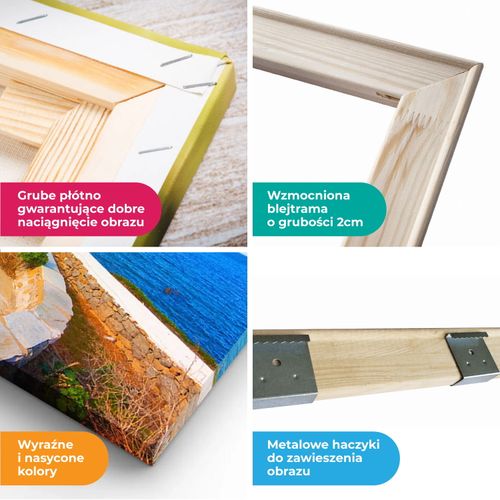 Grube płótno gwarantujące dobre naciągnięcie obrazu

Wzmocniona blejtrama o grubości 2cm

Wyraźne i nasycone kolory

Metalowe haczyki do zawieszenia obrazu