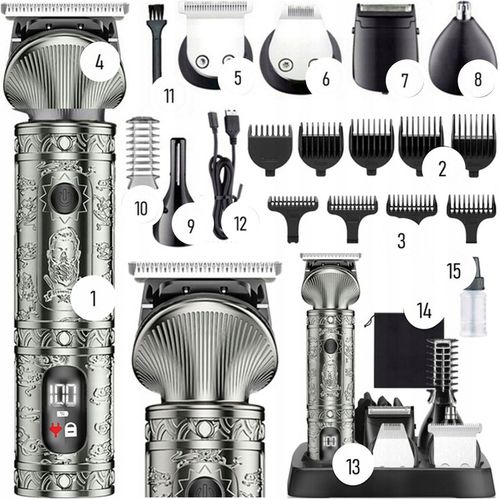 4
11
5
6
7
8
10
9
12
2
3
1
100
%
15
14
13