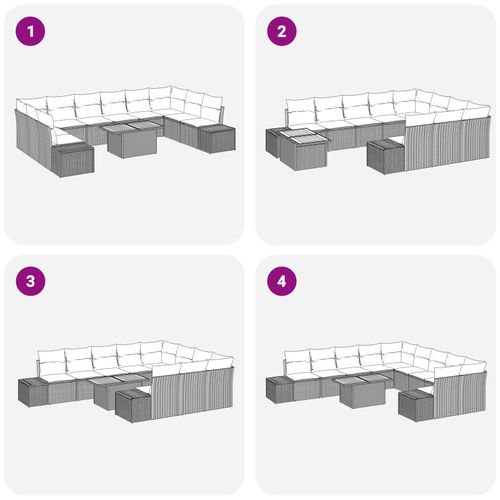 1

2

3

4