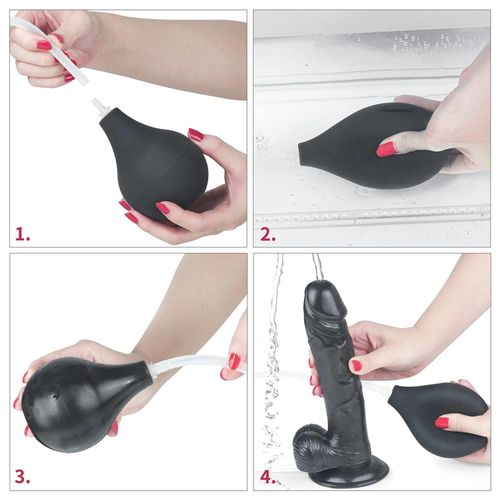 1.

2.

3.

4.