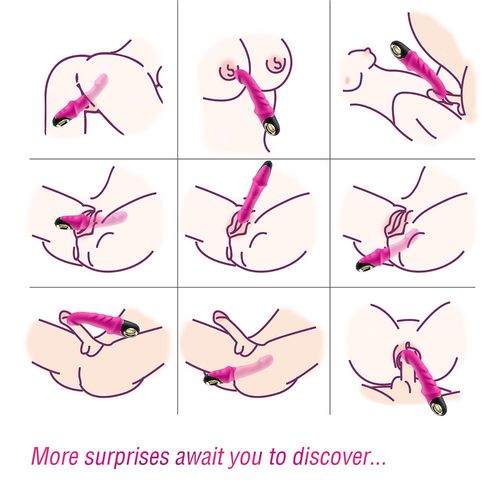 More surprises await you to discover...