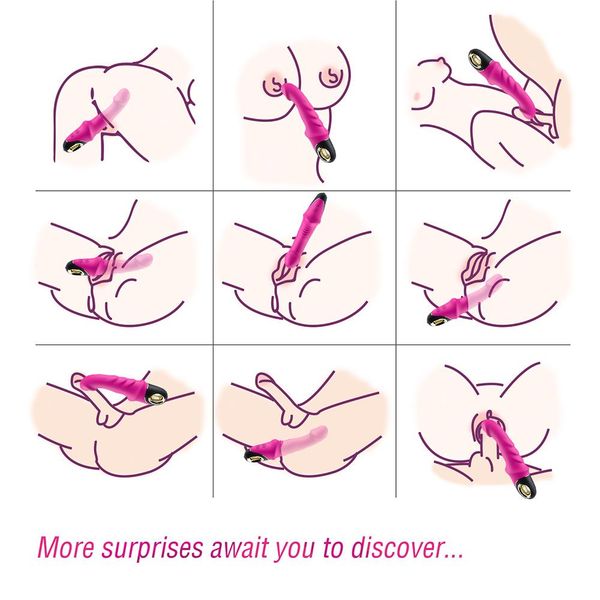 More surprises await you to discover...