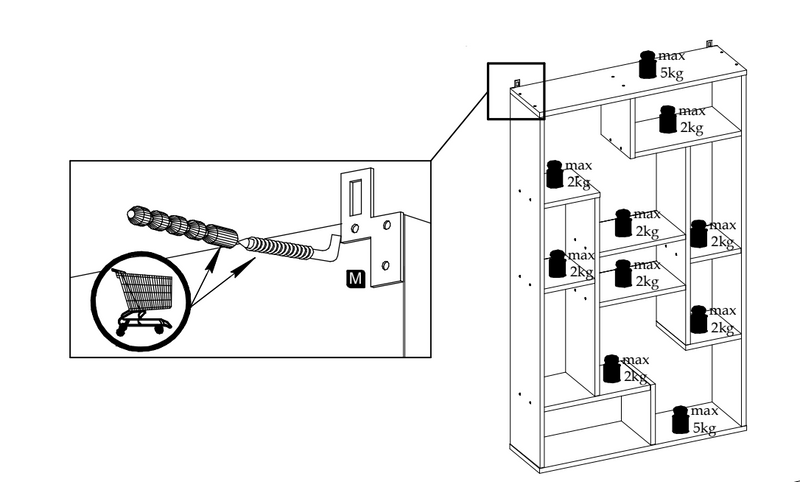 M

max 5kg

max 2kg

max 2kg

max 2kg

max 2kg

max 2kg

max 2kg

max 2kg

max 2kg

max 5kg