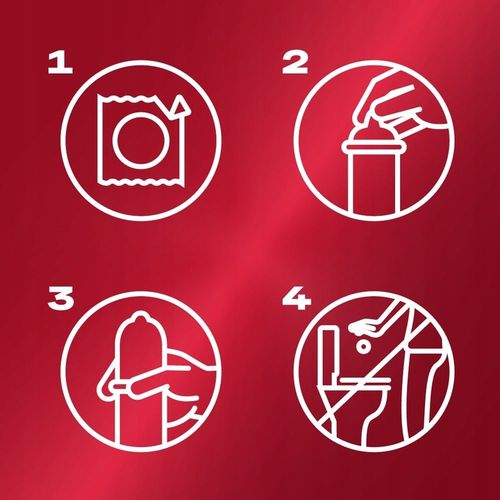 1

2

3

4