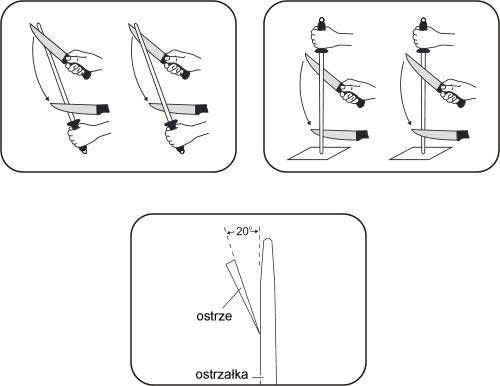 20°

ostrze

ostrzałka