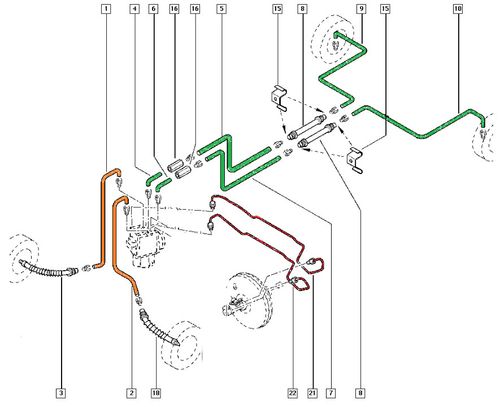 1
4
6
16
16
5
15
8
9
15
10
3
2
18
22
21
7
8