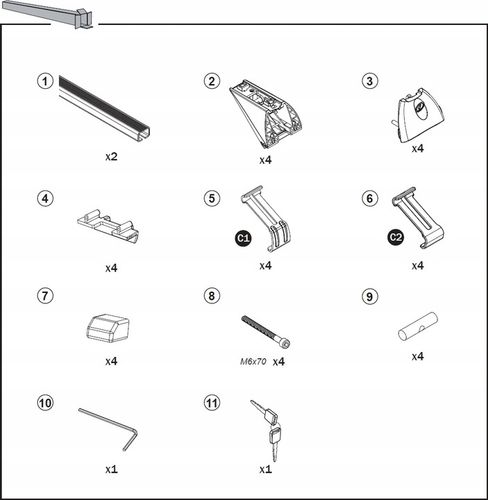 1
x2

2
x4

3
x4

4
x4

5
C1
x4

6
C2
x4

7
x4

8
M6x70 x4

9
x4

10
x1

11
x1