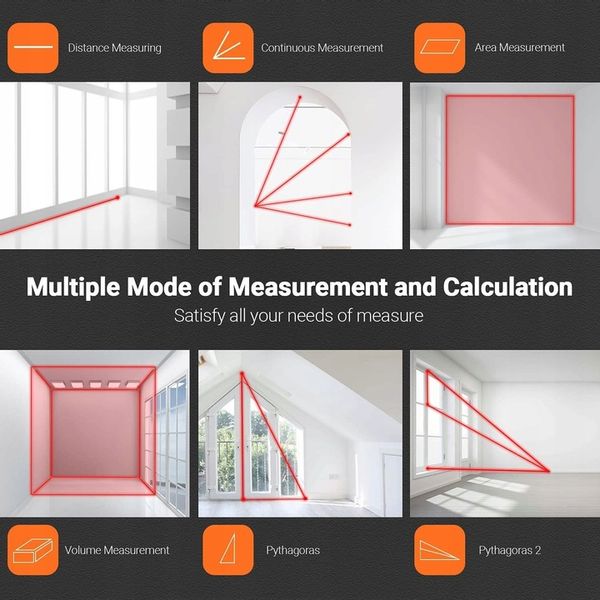 Distance Measuring

Continuous Measurement

Area Measurement

Multiple Mode of Measurement and Calculation

Satisfy all your needs of measure

Volume Measurement

Pythagoras

Pythagoras 2