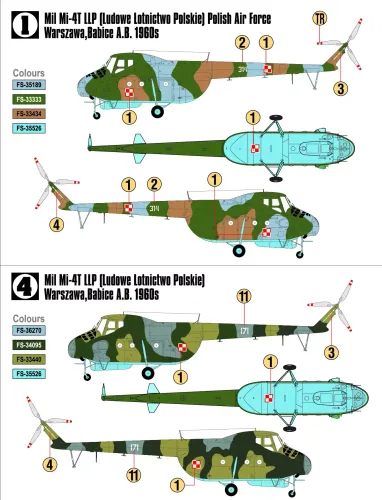 1
Mil Mi-4T LLP (Ludowe Lotnictwo Polskie) Polish Air Force
Warszawa,Babice A.B. 1960s

Colours
FS-35189
FS-33333
FS-33434
FS-35526

TR
2
1
314
3
1
1
1
2
1
314
4

4
Mil Mi-4T LLP (Ludowe Lotnictwo Polskie)
Warszawa,Babice A.B. 1960s

Colours
FS-36270
FS-34095
FS-33440
FS-35526

11
171
3
1
1
171
4
11
1