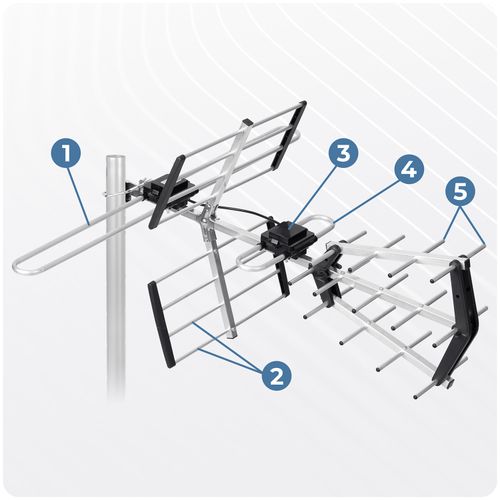 1
3
4
5
2