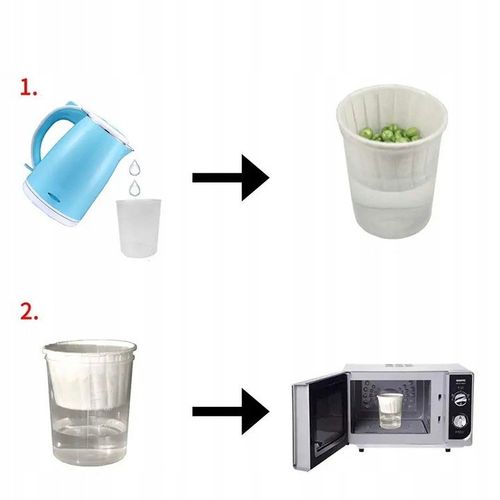 1.

2.