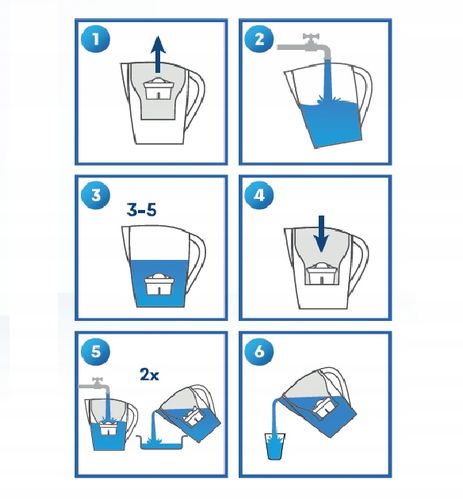 1

2

3

3-5

4

5

2x

6