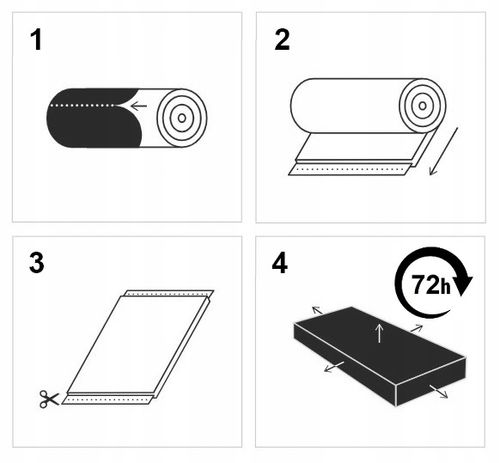 1

2

3

4

72h