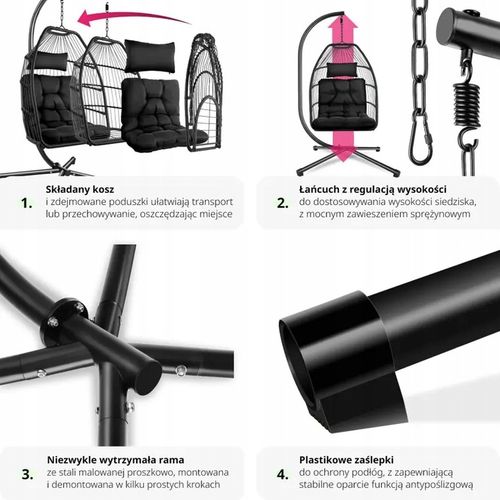 1. Składany kosz
i zdejmowane poduszki ułatwiają transport lub przechowywanie, oszczędzając miejsce

2. Łańcuch z regulacją wysokości
do dostosowywania wysokości siedziska, z mocnym zawieszeniem sprężynowym

3. Niezwykle wytrzymała rama
ze stali malowanej proszkowo, montowana i demontowana w kilku prostych krokach

4. Plastikowe zaślepki
do ochrony podłóg, z zapewniającą stabilne oparcie funkcją antypoślizgową