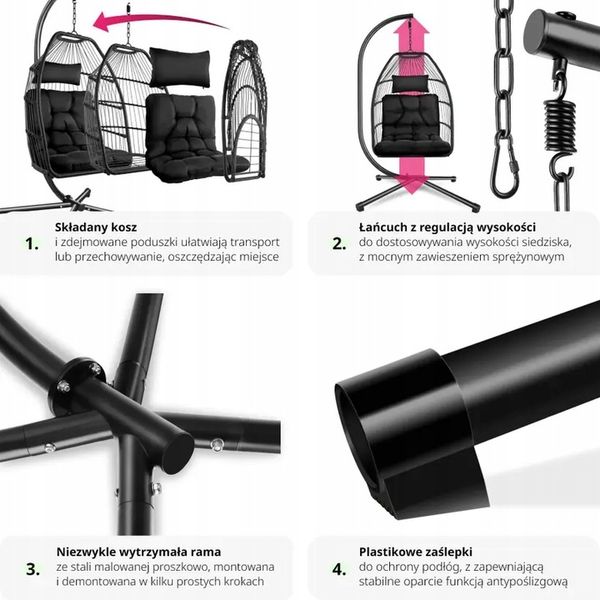 1. Składany kosz
i zdejmowane poduszki ułatwiają transport lub przechowywanie, oszczędzając miejsce

2. Łańcuch z regulacją wysokości
do dostosowywania wysokości siedziska, z mocnym zawieszeniem sprężynowym

3. Niezwykle wytrzymała rama
ze stali malowanej proszkowo, montowana i demontowana w kilku prostych krokach

4. Plastikowe zaślepki
do ochrony podłóg, z zapewniającą stabilne oparcie funkcją antypoślizgową