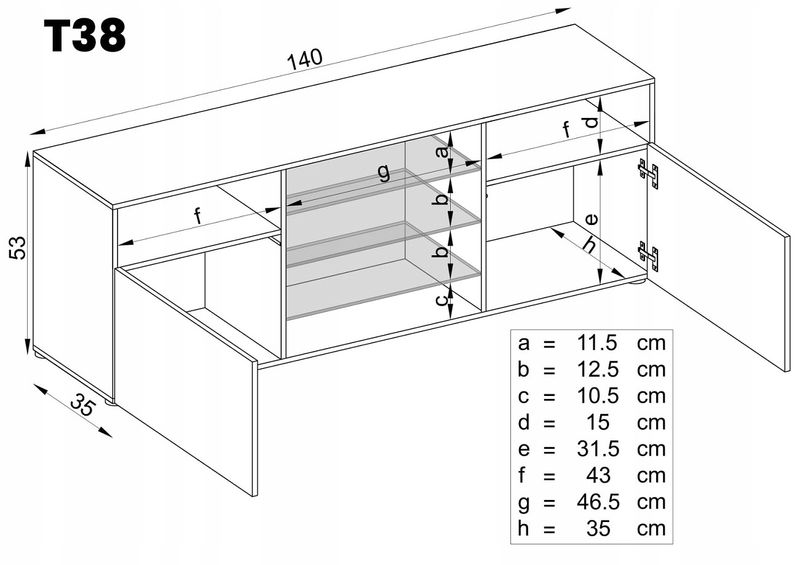 T38

140

53

35

f

g

a

b

b

c

f

d

e

h

| a = | 11.5 | cm |
|---|---|---|
| b = | 12.5 | cm |
| c = | 10.5 | cm |
| d = | 15 | cm |
| e = | 31.5 | cm |
| f = | 43 | cm |
| g = | 46.5 | cm |
| h = | 35 | cm |