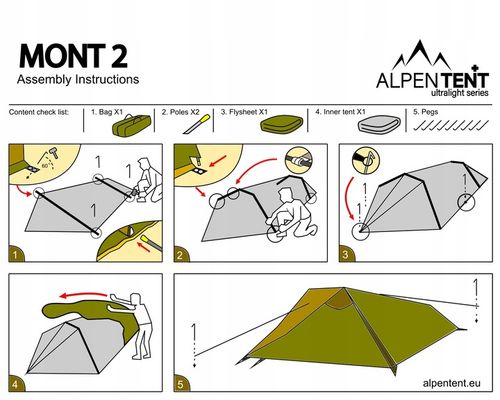 MONT 2
Assembly Instructions

ALPENTENT
ultralight series

Content check list: 1. Bag X1 2. Poles X2 3. Flysheet X1 4. Inner tent X1 5. Pegs

60°

1

2

3

4

5

alpentent.eu