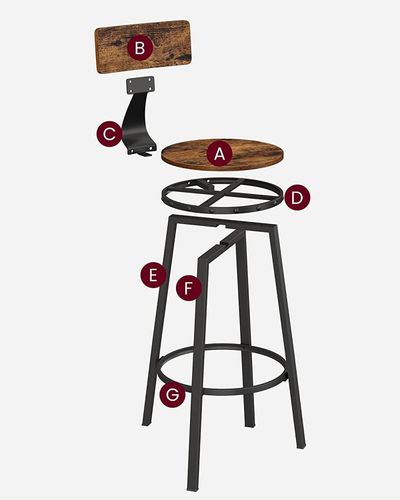 B
C
A
D
E
F
G