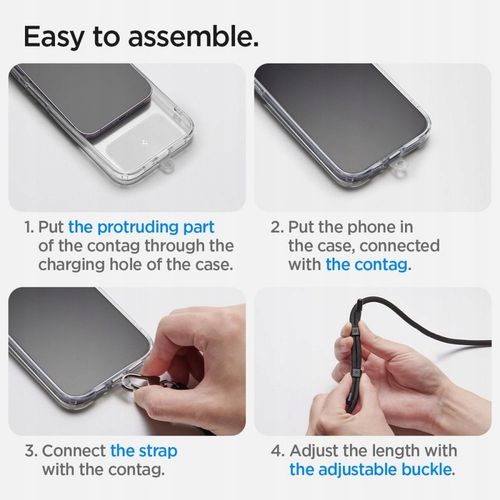 Easy to assemble.

1. Put the protruding part of the contag through the charging hole of the case.

2. Put the phone in the case, connected with the contag.

3. Connect the strap with the contag.

4. Adjust the length with the adjustable buckle.