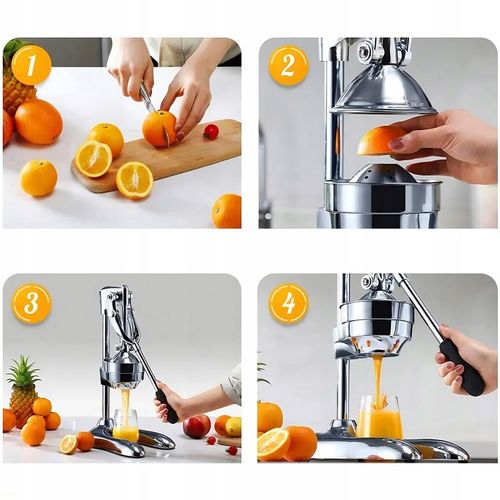 1

2

3

4