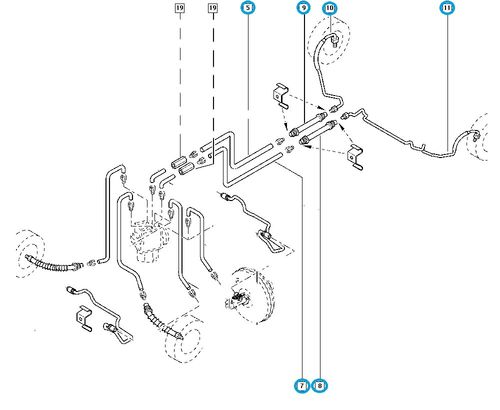 19
19
5
9
10
11
7
8