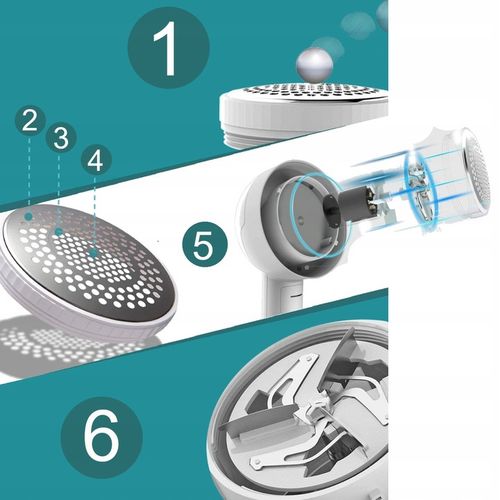 1
2
3
4
5
6