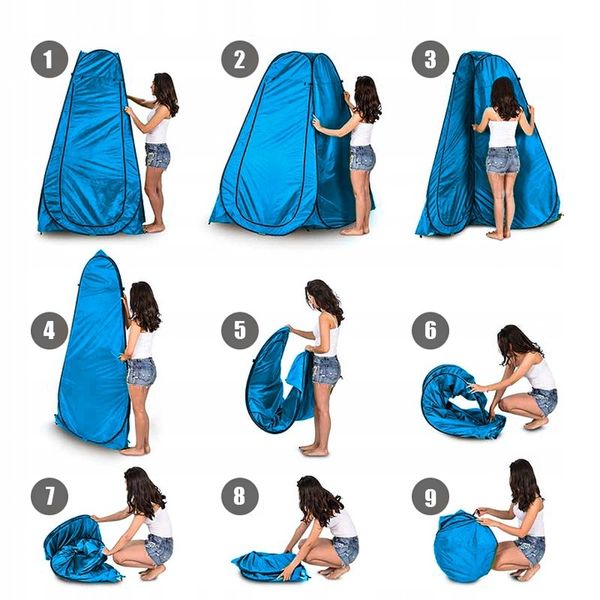 1

2

3

4

5

6

7

8

9