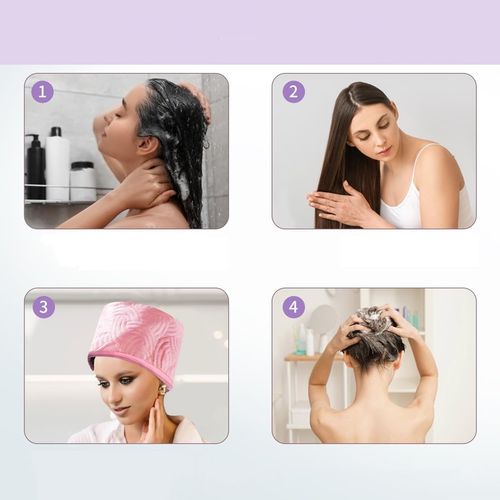 1

2

3

4