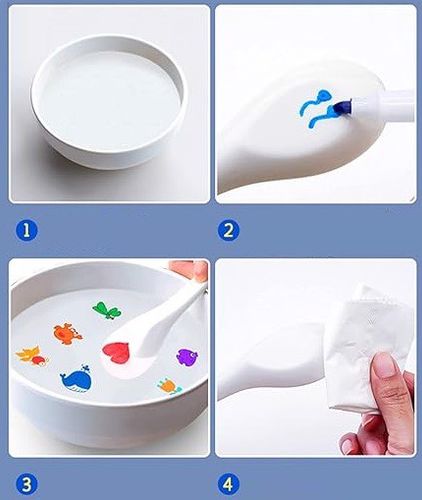 1

2

3

4