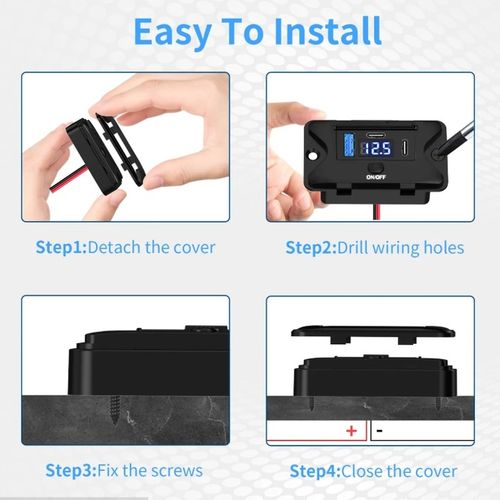 Easy To Install

12.5

ON/OFF

Step1:Detach the cover

Step2:Drill wiring holes

+

-

Step3:Fix the screws

Step4:Close the cover