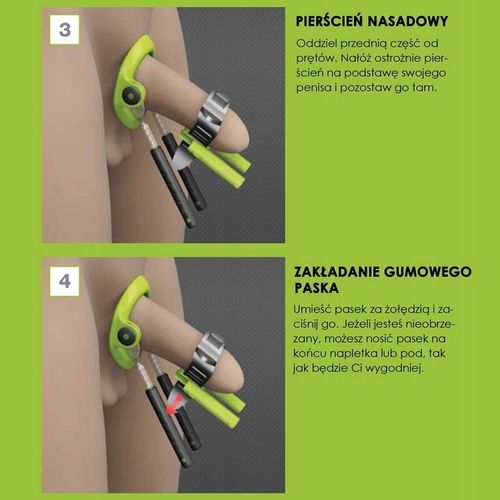 3

PIERŚCIEŃ NASADOWY

Oddziel przednią część od prętów. Nałóż ostrożnie pierścień na podstawę swojego penisa i pozostaw go tam.

4

ZAKŁADANIE GUMOWEGO PASKA

Umieść pasek za żołędzią i zaciśnij go. Jeżeli jesteś nieobrzezany, możesz nosić pasek na końcu napletka lub pod, tak jak będzie Ci wygodniej.