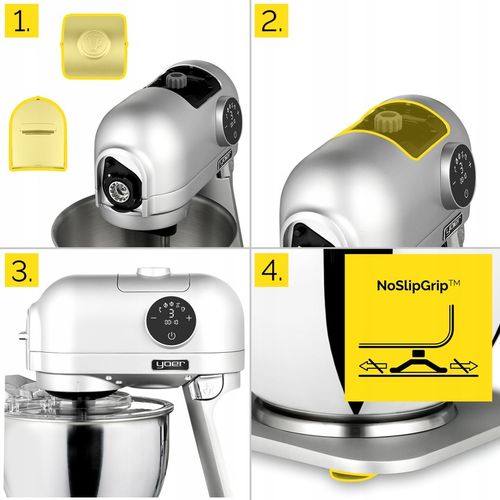 1.

2.

3.

3

yoer

4.

NoSlipGrip™