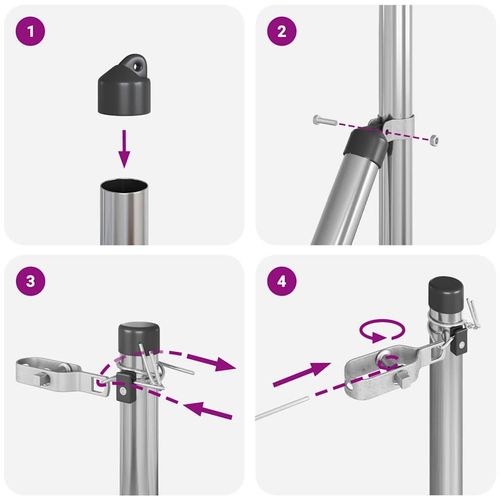 1

2

3

4